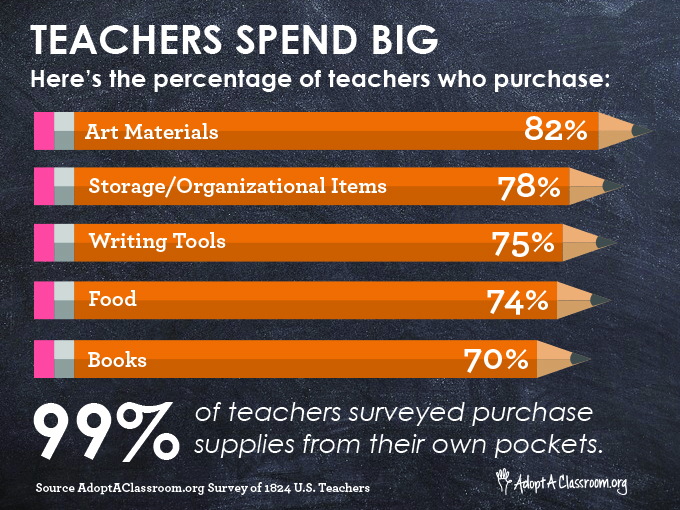 TEACHERS SPEND BIG
Here's the percentage of teachers who purchase:

Art Materials 82%

Storage/Organizational Items 78%

Writing Tools 75%

Food 74%

Books 70%

99% of teachers surveyed purchase supplies from their own pockets.

Source AdoptAClassroom.org Survey of 1824 U.S. Teachers

AdoptAClassroom.org