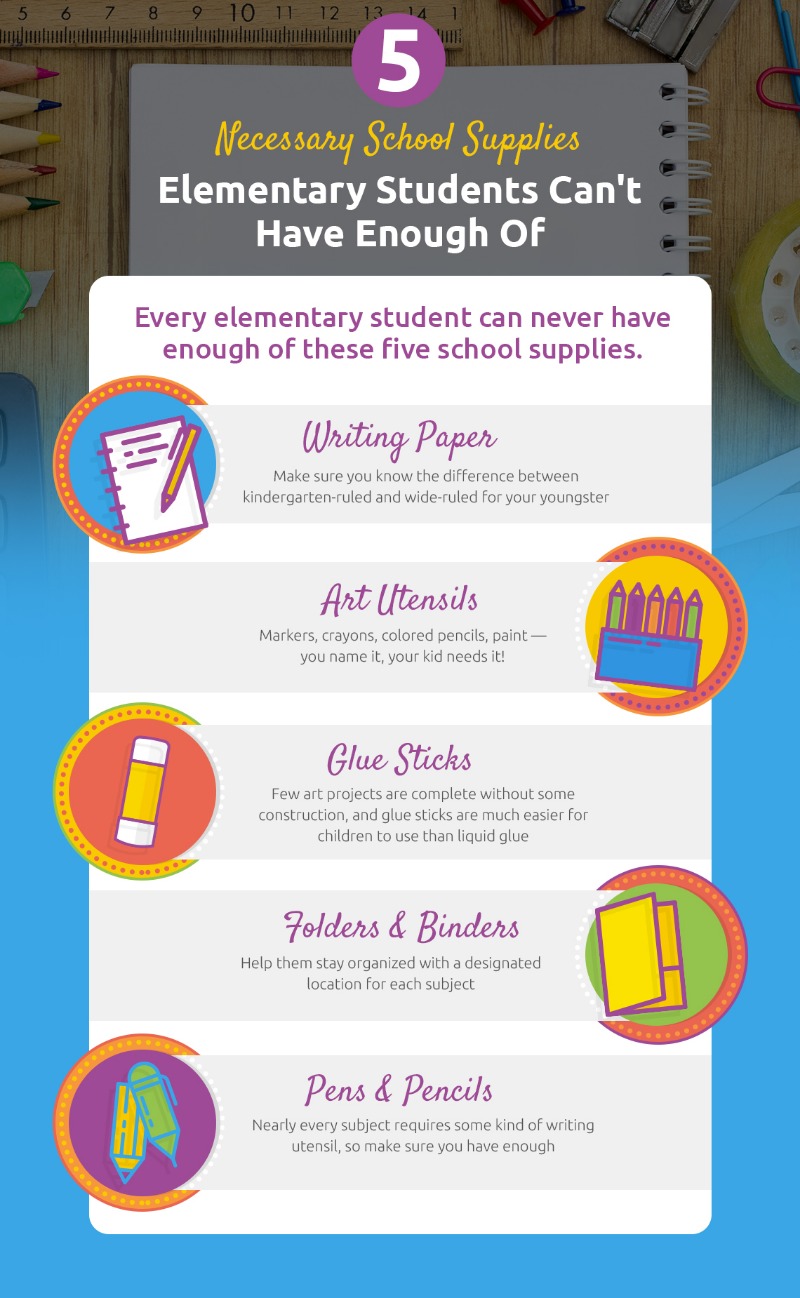 5 6 7 8 9 10 11 12 13 14 1

5

Necessary School Supplies

Elementary Students Can't Have Enough Of

Every elementary student can never have enough of these five school supplies.

Writing Paper

Make sure you know the difference between kindergarten-ruled and wide-ruled for your youngster

Art Utensils

Markers, crayons, colored pencils, paint — you name it, your kid needs it!

Glue Sticks

Few art projects are complete without some construction, and glue sticks are much easier for children to use than liquid glue

Folders & Binders

Help them stay organized with a designated location for each subject

Pens & Pencils

Nearly every subject requires some kind of writing utensil, so make sure you have enough